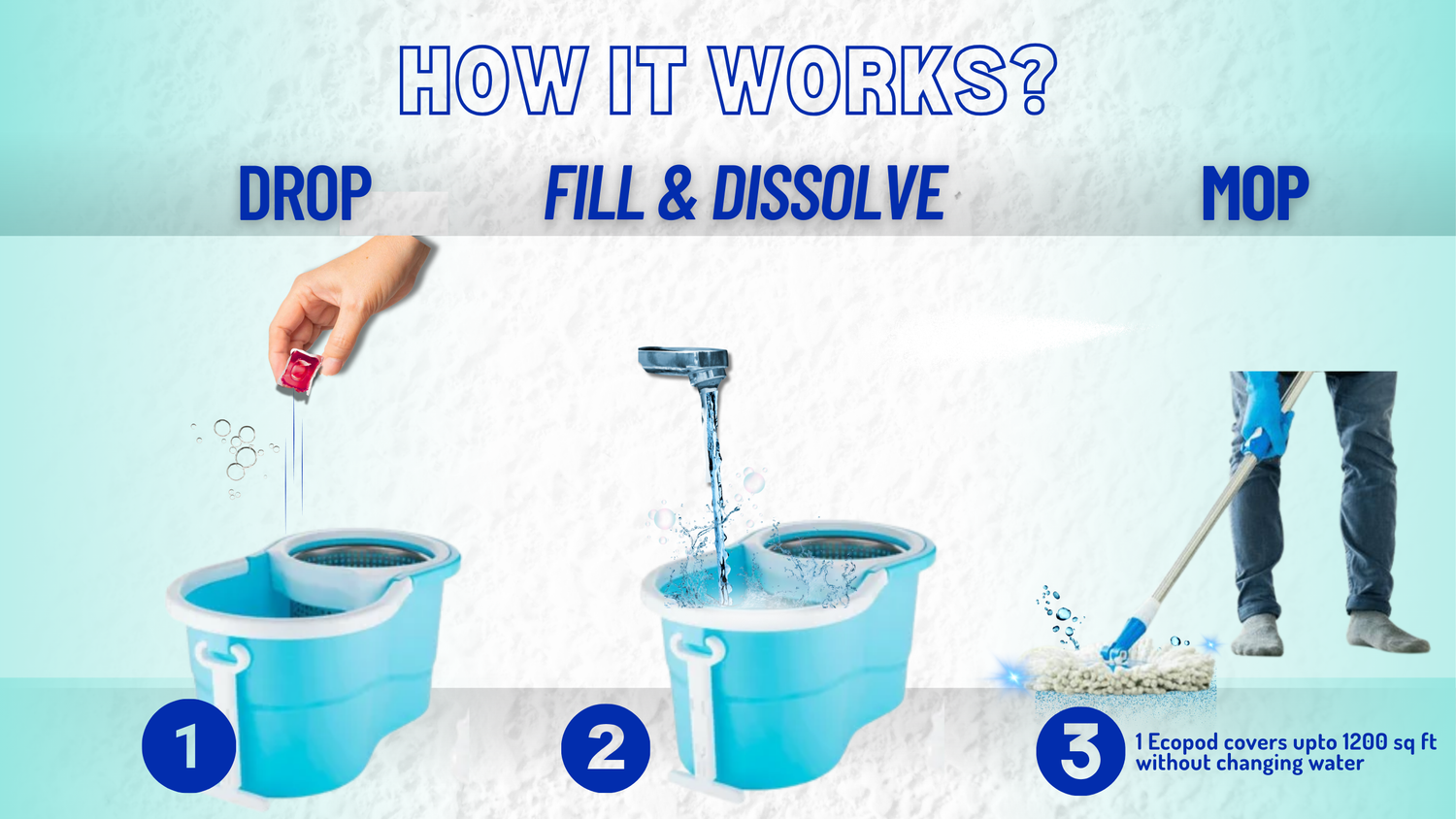 HOW IT WORKS?

DROP

FILL & DISSOLVE

MOP

1

2

3

1 Ecopod covers upto 1200 sq ft without changing water