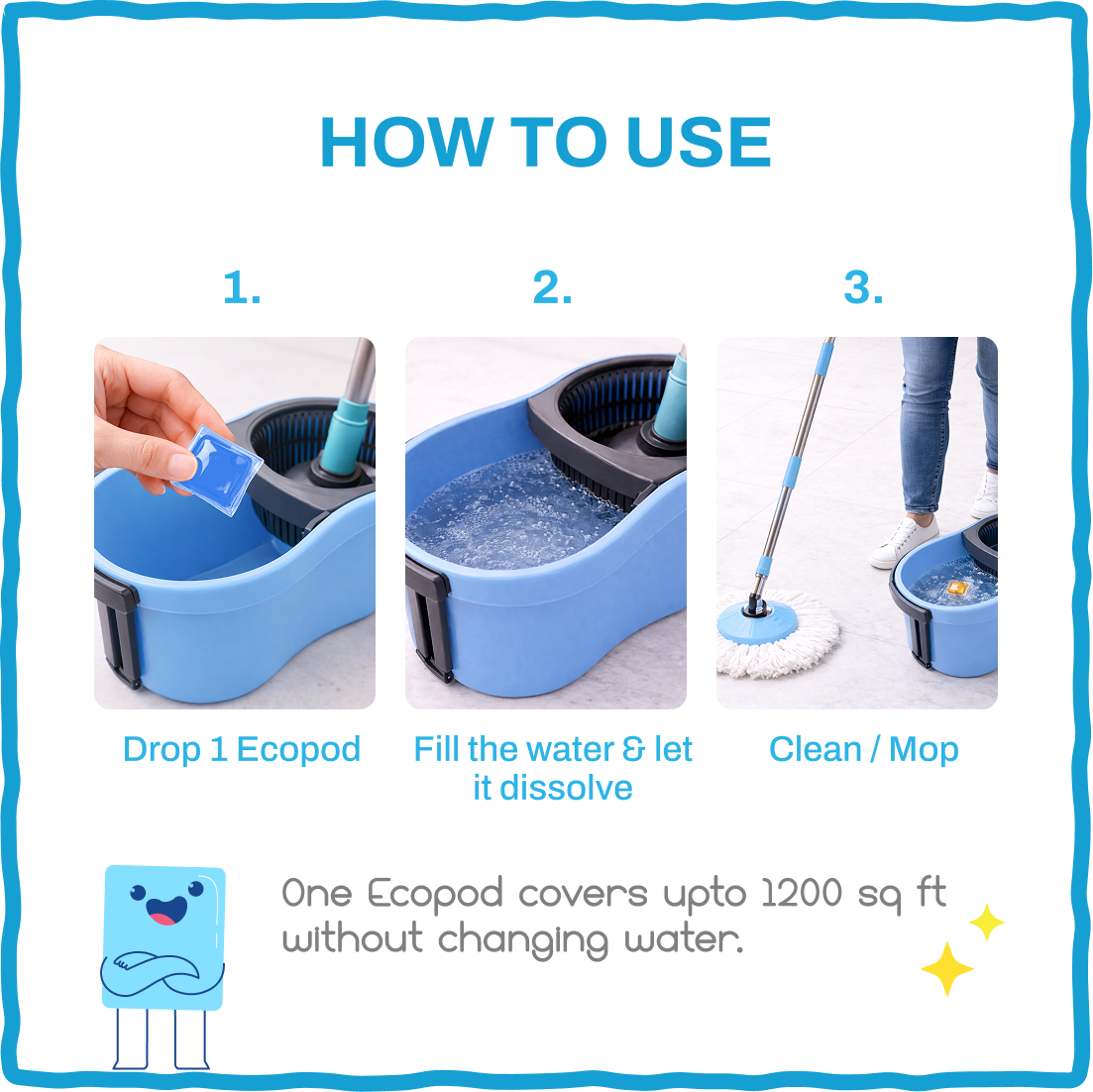 HOW TO USE

1.

Drop 1 Ecopod

2.

Fill the water & let it dissolve

3.

Clean / Mop

One Ecopod covers upto 1200 sq ft without changing water.